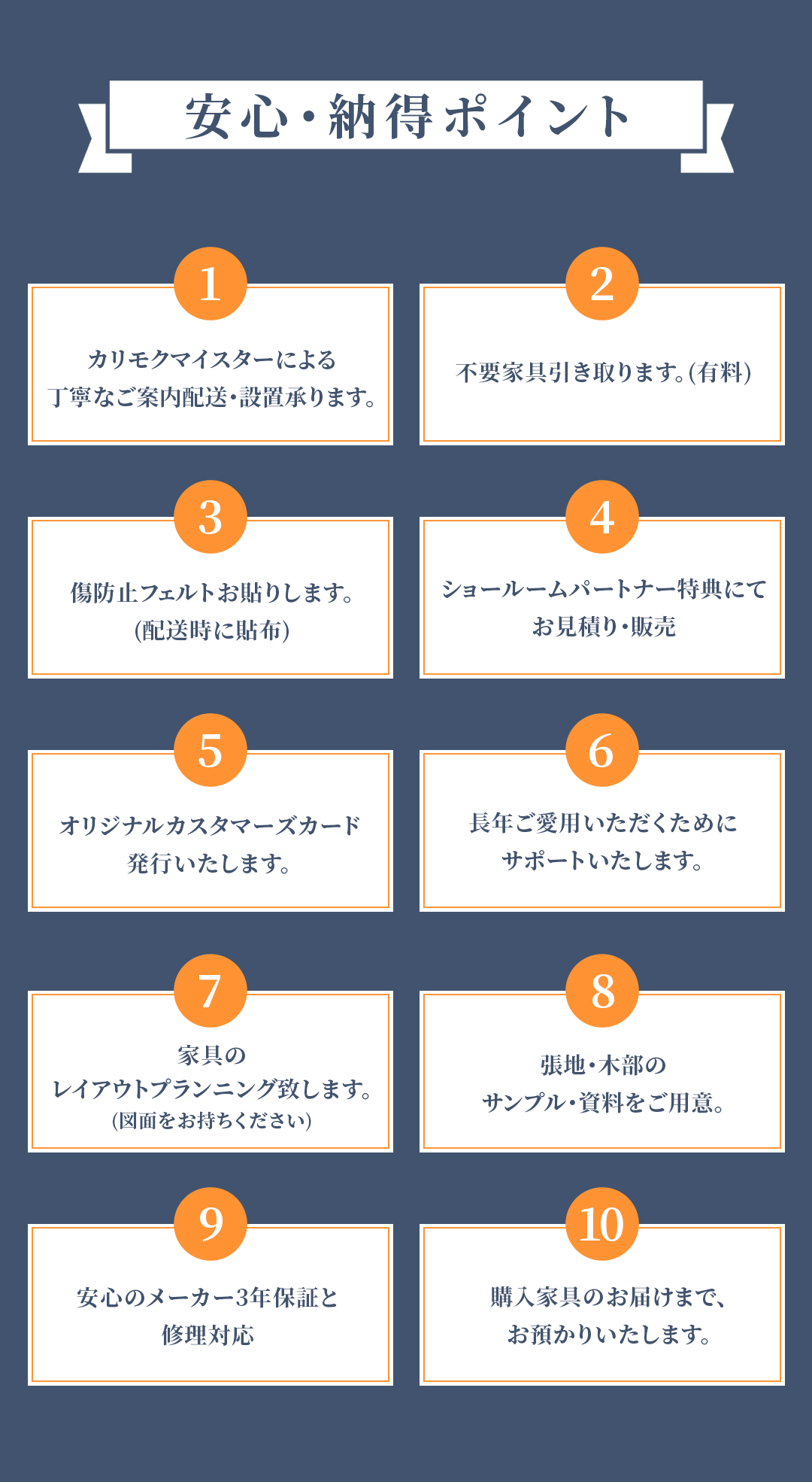 安心・納得ポイント

1

カリモクマイスターによる
丁寧なご案内配送・設置承ります。

2

不要家具引き取ります。(有料)

3

傷防止フェルトお貼りします。
(配送時に貼布)

4

ショールームパートナー特典にて
お見積り・販売

5

オリジナルカスタマーズカード
発行いたします。

6

長年ご愛用いただくために
サポートいたします。

7

家具の
レイアウトプランニング致します。
(図面をお持ちください)

8

張地・木部の
サンプル・資料をご用意。

9

安心のメーカー3年保証と
修理対応

10

購入家具のお届けまで、
お預かりいたします。